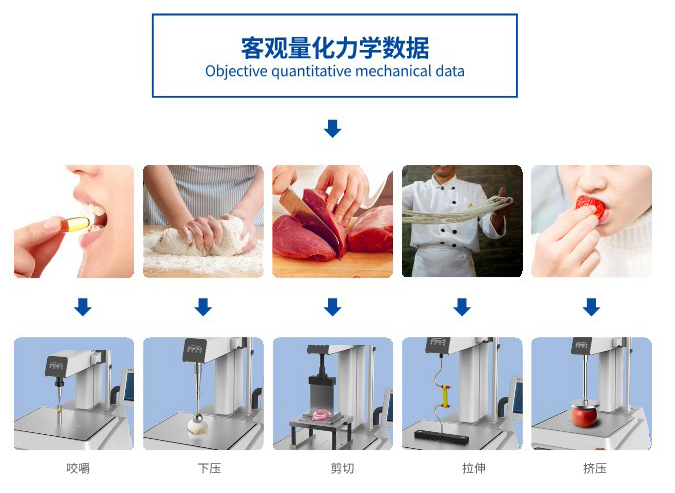 客观量化力学数据
Objective quantitative mechanical data

咬嚼

下压

剪切

拉伸

挤压